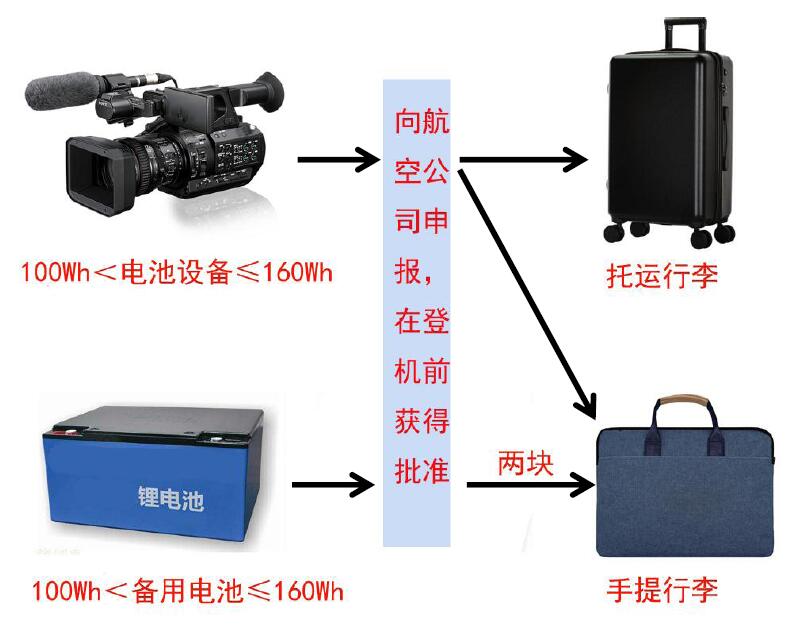 100Wh＜电池设备≤160Wh

向航空公司申报，在登机前获得批准

托运行李

锂电池

100Wh＜备用电池≤160Wh

两块

手提行李